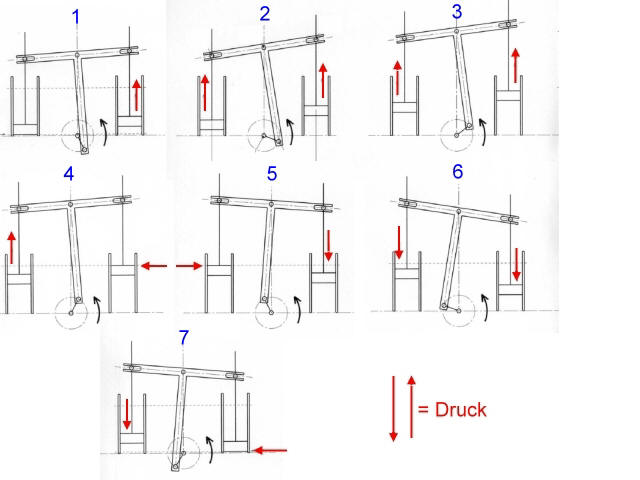 1
2
3
4
5
6
7
= Druck